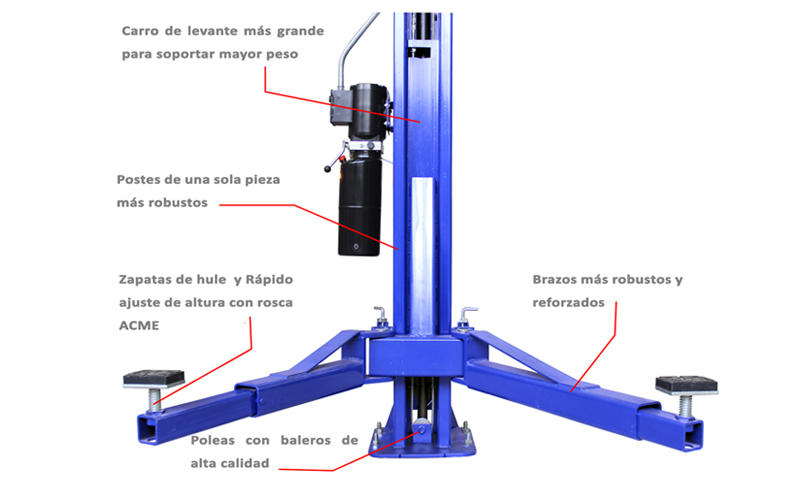 Carro de levante más grande para soportar mayor peso

Postes de una sola pieza más robustos

Zapatas de hule y Rápido ajuste de altura con rosca ACME

Brazos más robustos y reforzados

Poleas con baleros de alta calidad